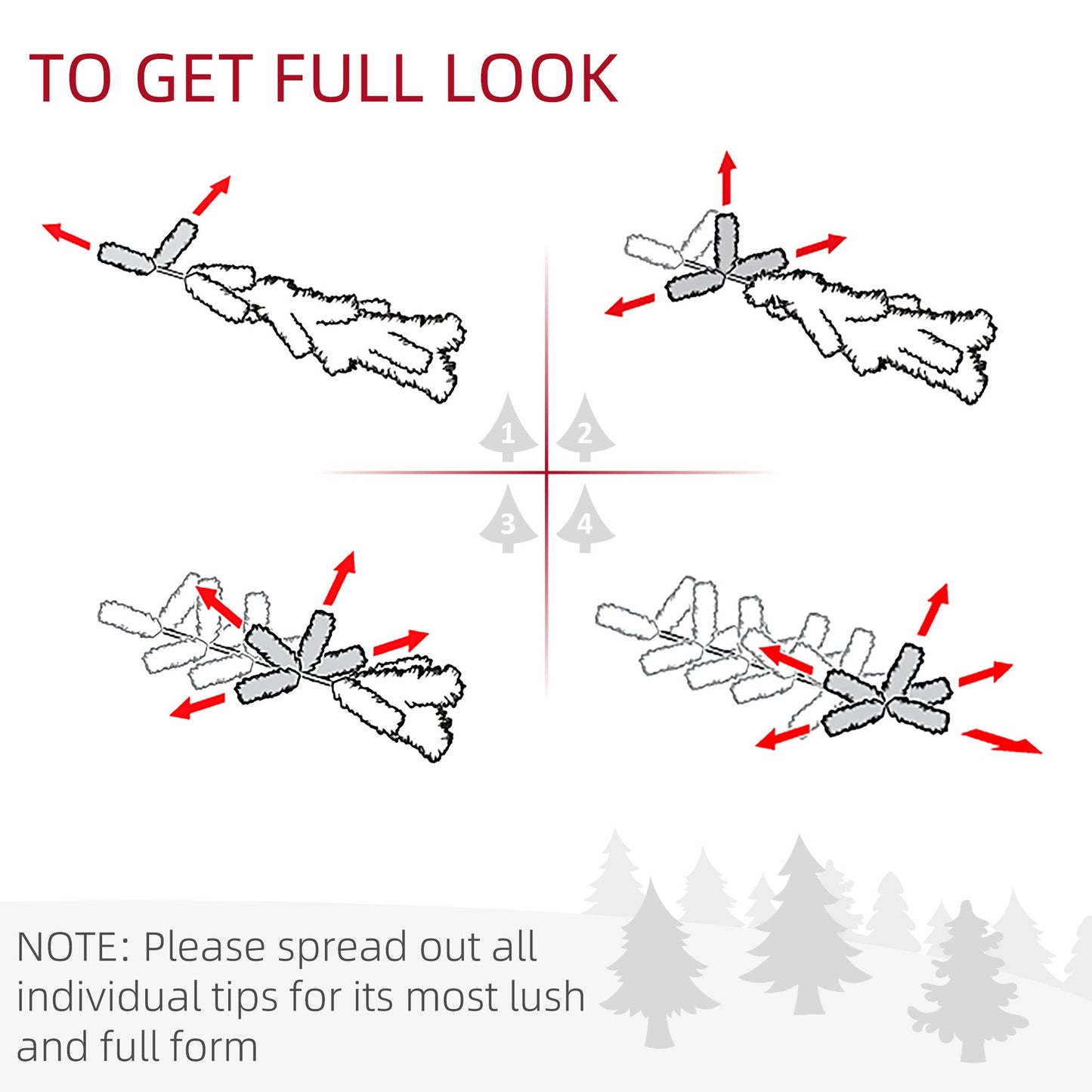 TO GET FULL LOOK

1
2
3
4

NOTE: Please spread out all individual tips for its most lush and full form