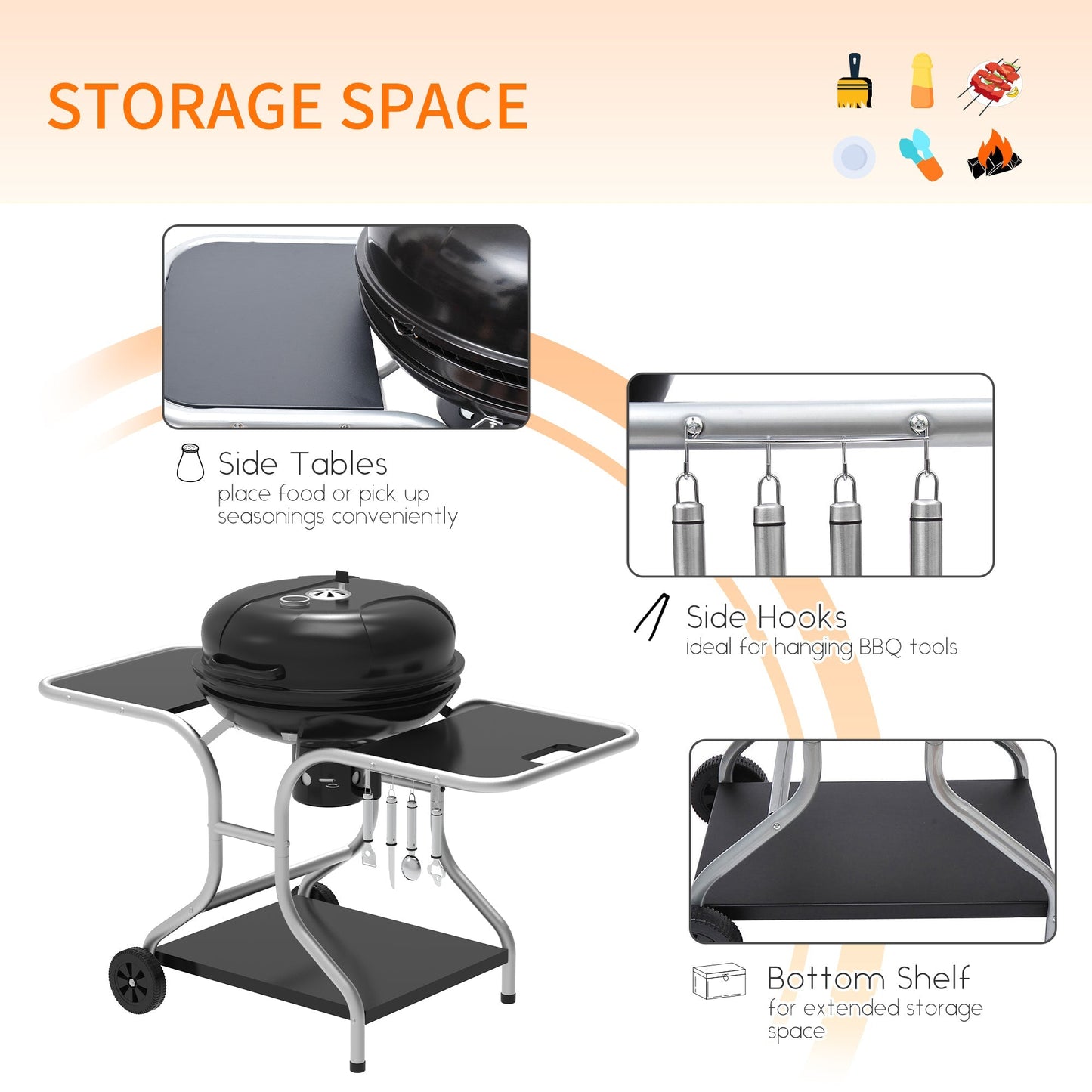 STORAGE SPACE

Side Tables
place food or pick up seasonings conveniently

Side Hooks
ideal for hanging BBQ tools

Bottom Shelf
for extended storage space